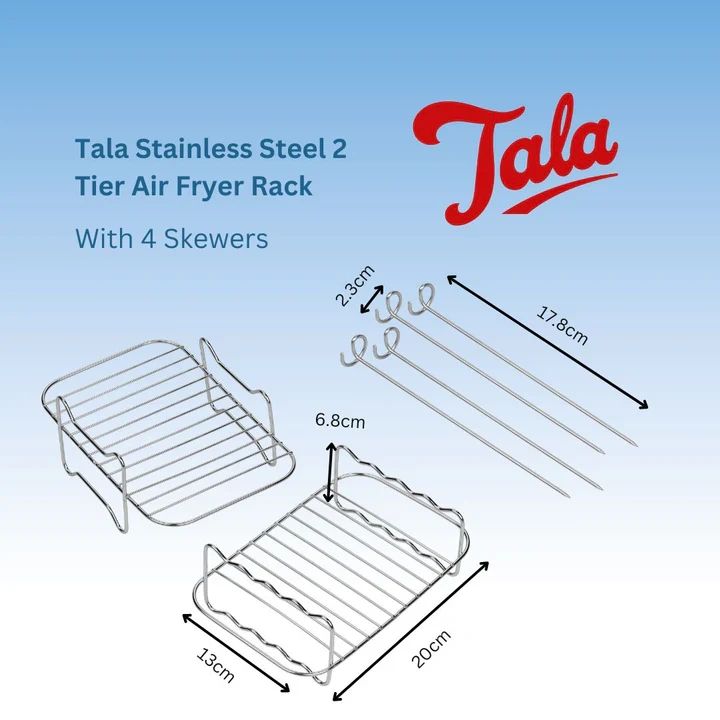 Tala Stainless Steel 2 Tier Air Fryer Rack

With 4 Skewers

Tala

2.3cm

17.8cm

6.8cm

13cm

20cm