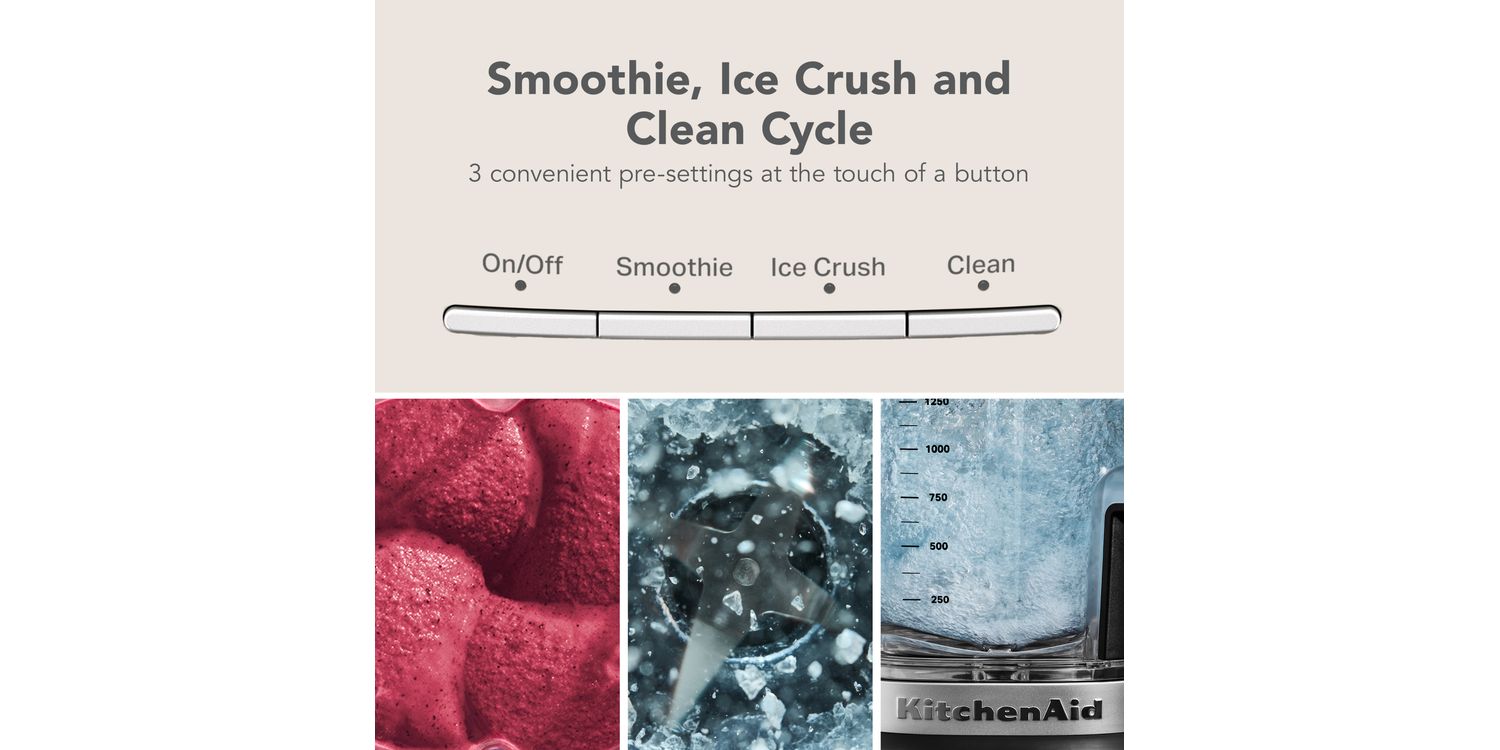 Smoothie, Ice Crush and Clean Cycle
3 convenient pre-settings at the touch of a button

On/Off
Smoothie
Ice Crush
Clean

1250
1000
750
500
250

KitchenAid